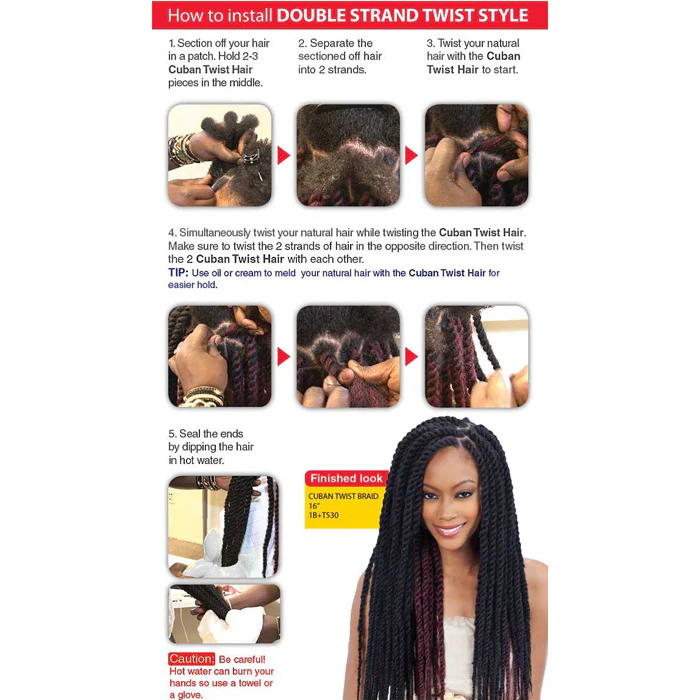 How to install DOUBLE STRAND TWIST STYLE

1. Section off your hair in a patch. Hold 2-3 Cuban Twist Hair pieces in the middle.

2. Separate the sectioned off hair into 2 strands.

3. Twist your natural hair with the Cuban Twist Hair to start.

4. Simultaneously twist your natural hair while twisting the Cuban Twist Hair. Make sure to twist the 2 strands of hair in the opposite direction. Then twist the 2 Cuban Twist Hair with each other.
TIP: Use oil or cream to meld your natural hair with the Cuban Twist Hair for easier hold.

5. Seal the ends by dipping the hair in hot water.

Finished look
CUBAN TWIST BRAID
16"
1B+T530

Caution: Be careful! Hot water can burn your hands so use a towel or a glove.